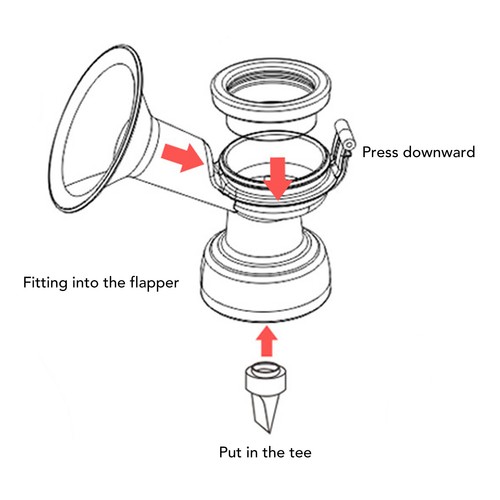 Press downward

Fitting into the flapper

Put in the tee